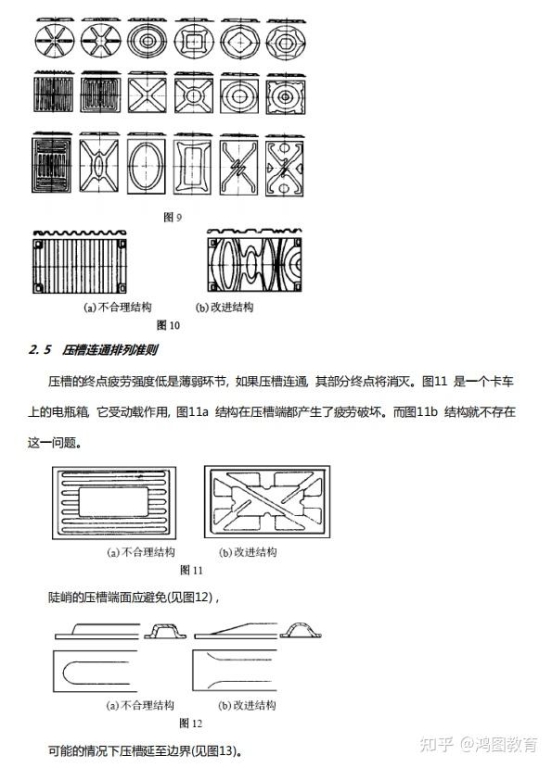 图 9

(a) 不合理结构　(b) 改进结构

图 10

2. 5　压槽连通排列准则

压槽的终点疲劳强度低是薄弱环节，如果压槽连通，其部分终点将消灭。图11 是一个卡车上的电瓶箱，它受动载作用，图11a 结构在压槽端都产生了疲劳破坏。而图11b 结构就不存在这一问题。

(a) 不合理结构　(b) 改进结构

图 11

陡峭的压槽端面应避免(见图12)，

(a) 不合理结构　(b) 改进结构

图 12

可能的情况下压槽延至边界(见图13)。

知乎 @鸿图教育