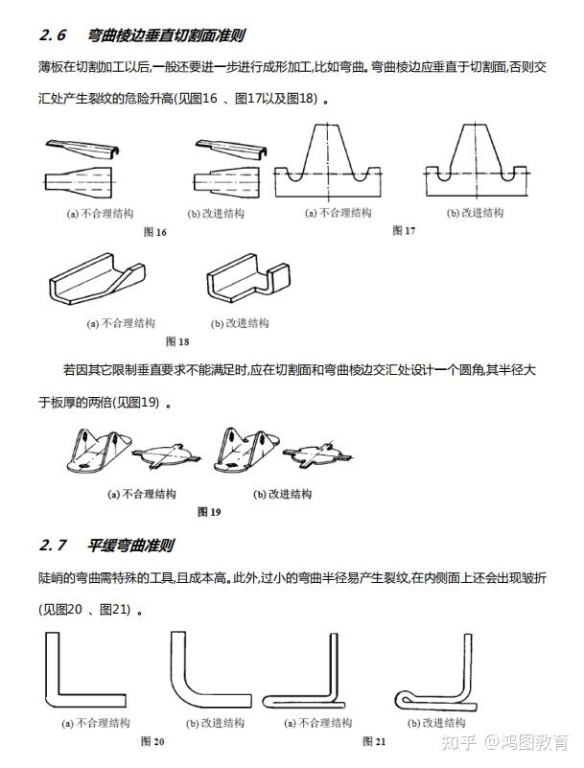 2.6 弯曲棱边垂直切割面准则

薄板在切割加工以后,一般还要进一步进行成形加工,比如弯曲。弯曲棱边应垂直于切割面,否则交汇处产生裂纹的危险升高(见图16 、图17以及图18) 。

(a) 不合理结构
(b) 改进结构
图 16

(a) 不合理结构
(b) 改进结构
图 17

(a) 不合理结构
(b) 改进结构
图 18

若因其它限制垂直要求不能满足时,应在切割面和弯曲棱边交汇处设计一个圆角,其半径大于板厚的两倍(见图19) 。

(a) 不合理结构
(b) 改进结构
图 19

2.7 平缓弯曲准则

陡峭的弯曲需特殊的工具,且成本高。此外,过小的弯曲半径易产生裂纹,在内侧面上还会出现皱折(见图20 、图21) 。

(a) 不合理结构
(b) 改进结构
图 20

(a) 不合理结构
(b) 改进结构
图 21

知乎 @鸿图教育